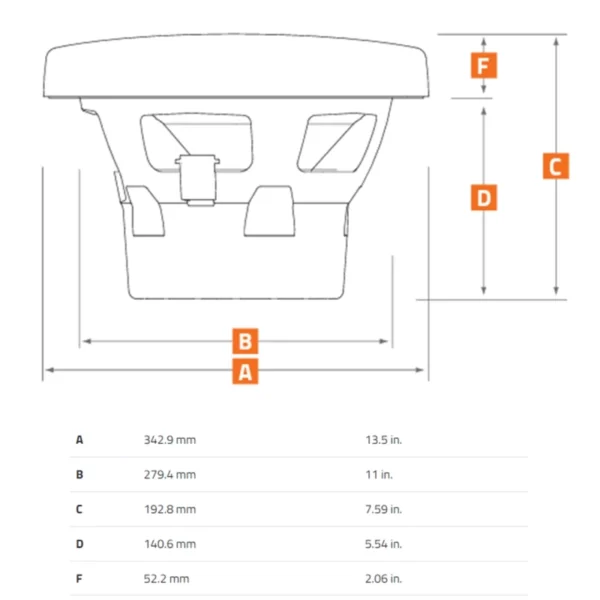 F

C

D

B

A

| | | |
|---|---|---|
| A | 342.9 mm | 13.5 in. |
| B | 279.4 mm | 11 in. |
| C | 192.8 mm | 7.59 in. |
| D | 140.6 mm | 5.54 in. |
| F | 52.2 mm | 2.06 in. |