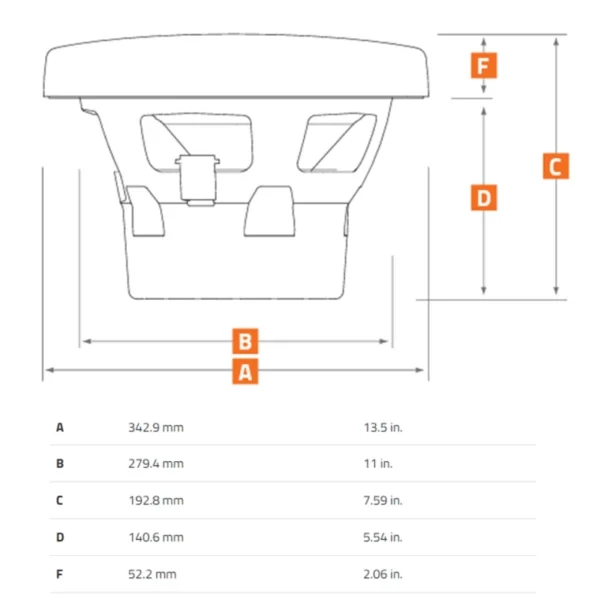 F
C
D
B
A

| A | 342.9 mm | 13.5 in. |
|---|---|---|
| B | 279.4 mm | 11 in. |
| C | 192.8 mm | 7.59 in. |
| D | 140.6 mm | 5.54 in. |
| F | 52.2 mm | 2.06 in. |