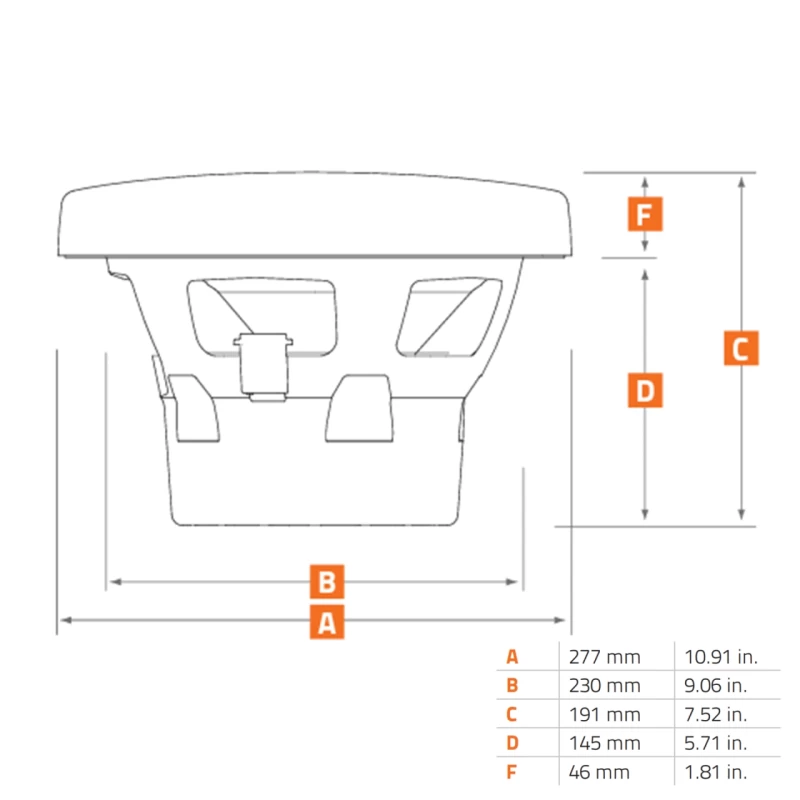 F

C

D

B

A

| A | 277 mm | 10.91 in. |
|---|---|---|
| B | 230 mm | 9.06 in. |
| C | 191 mm | 7.52 in. |
| D | 145 mm | 5.71 in. |
| F | 46 mm | 1.81 in. |