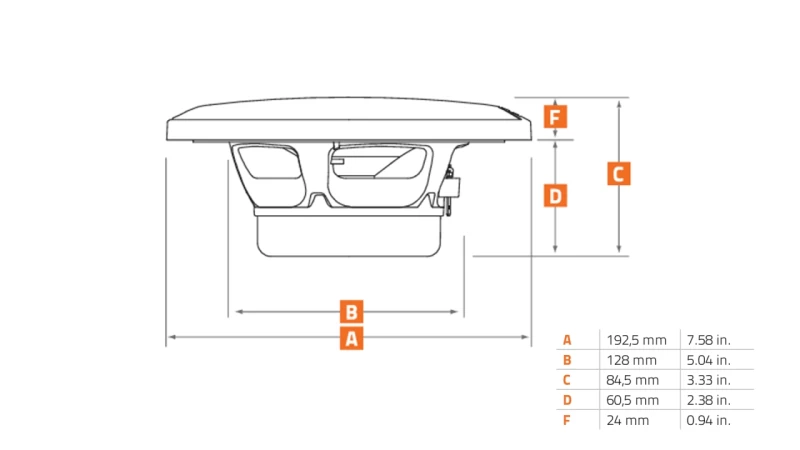 F

C

D

B

A

| A | 192,5 mm | 7.58 in. |
|---|---|---|
| B | 128 mm | 5.04 in. |
| C | 84,5 mm | 3.33 in. |
| D | 60,5 mm | 2.38 in. |
| F | 24 mm | 0.94 in. |